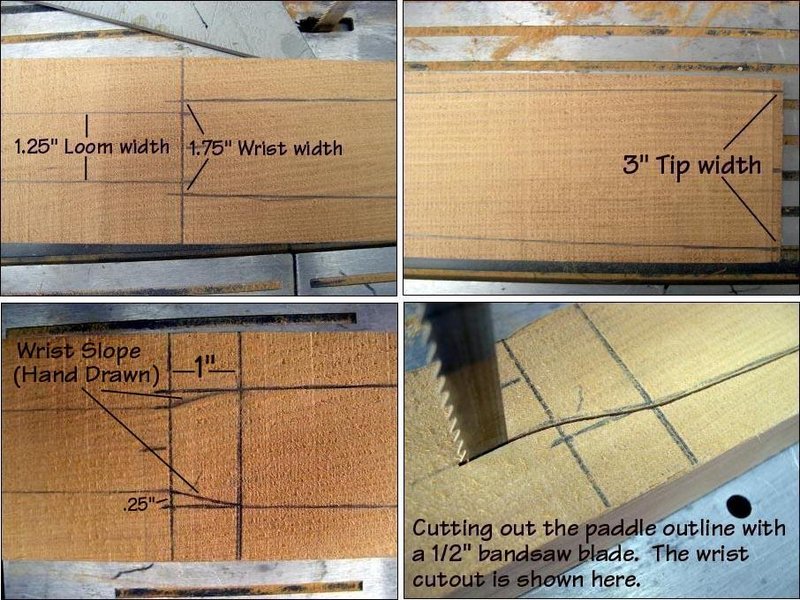 1.25" Loom width

1.75" Wrist width

3" Tip width

Wrist Slope (Hand Drawn)

1"

.25"

Cutting out the paddle outline with a 1/2" bandsaw blade. The wrist cutout is shown here.